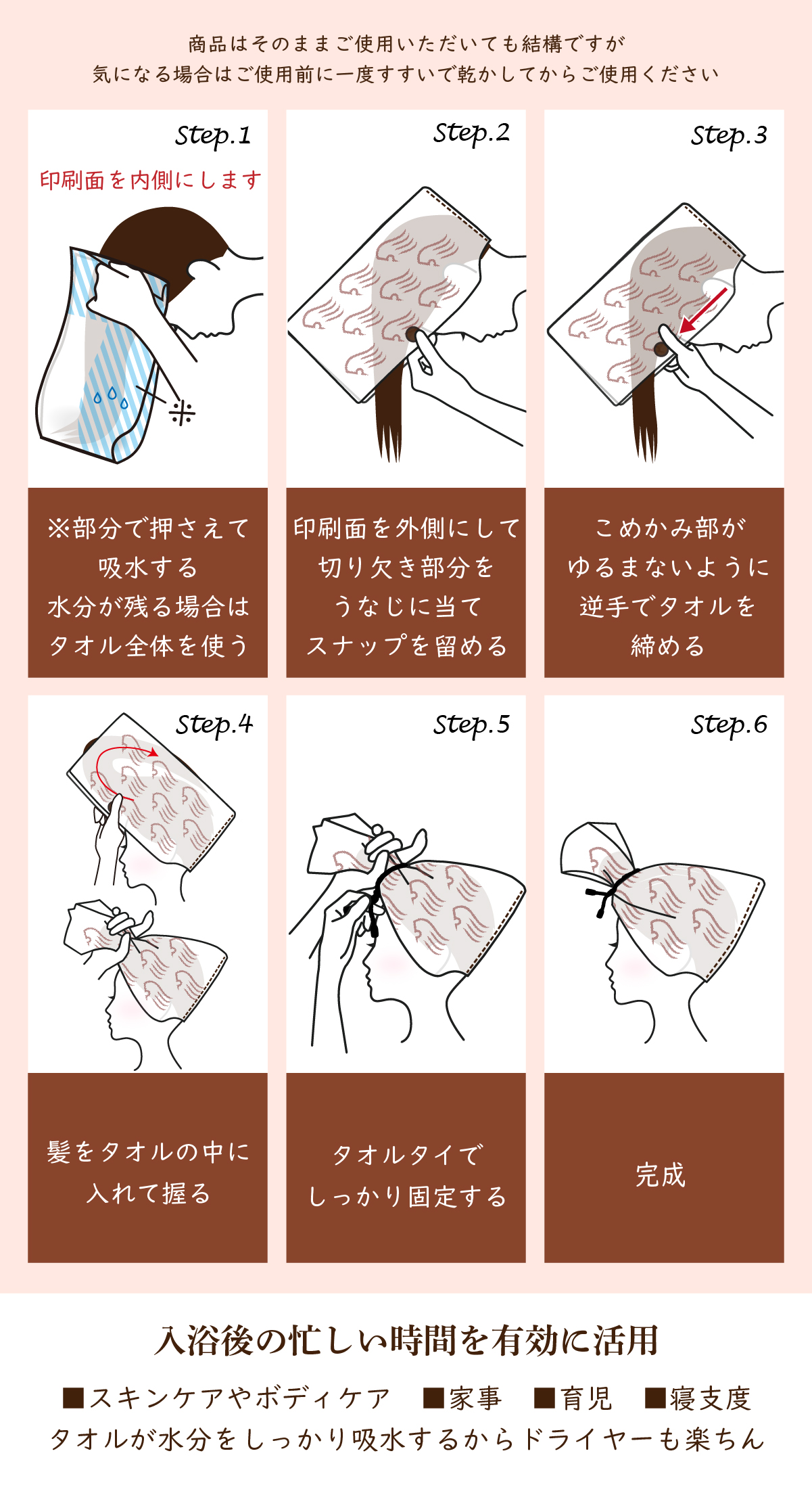 商品はそのままご使用いただいても結構ですが
気になる場合はご使用前に一度すすいで乾かしてからご使用ください

Step.1
印刷面を内側にします
※
※部分で押さえて吸水する
水分が残る場合はタオル全体を使う

Step.2
印刷面を外側にして切り欠き部分をうなじに当てスナップを留める

Step.3
こめかみ部がゆるまないように逆手でタオルを締める

Step.4
髪をタオルの中に入れて握る

Step.5
タオルタイでしっかり固定する

Step.6
完成

入浴後の忙しい時間を有効に活用
■スキンケアやボディケア　■家事　■育児　■寝支度
タオルが水分をしっかり吸水するからドライヤーも楽ちん